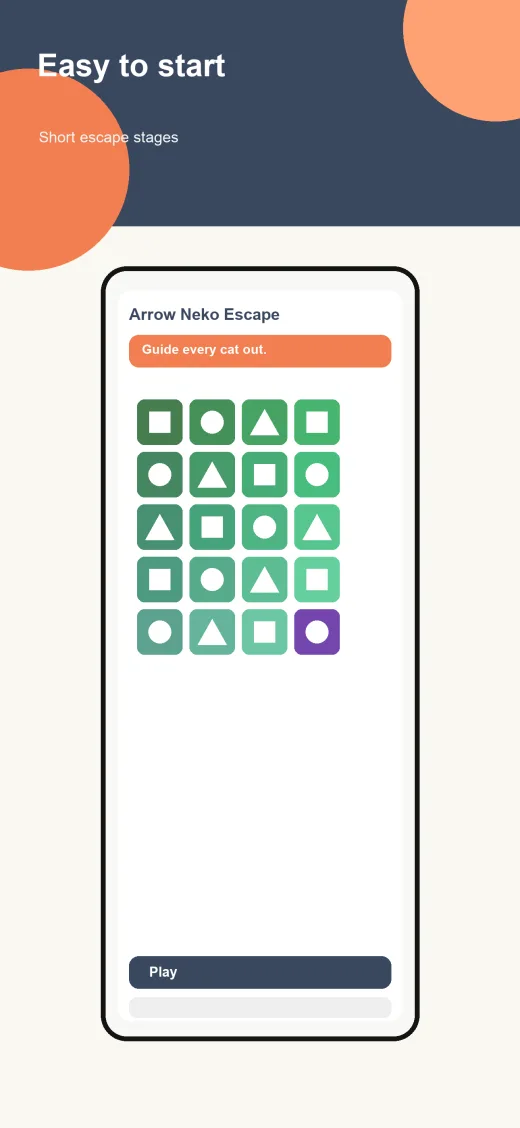 Easy to start

Short escape stages

Arrow Neko Escape

Guide every cat out.

Play